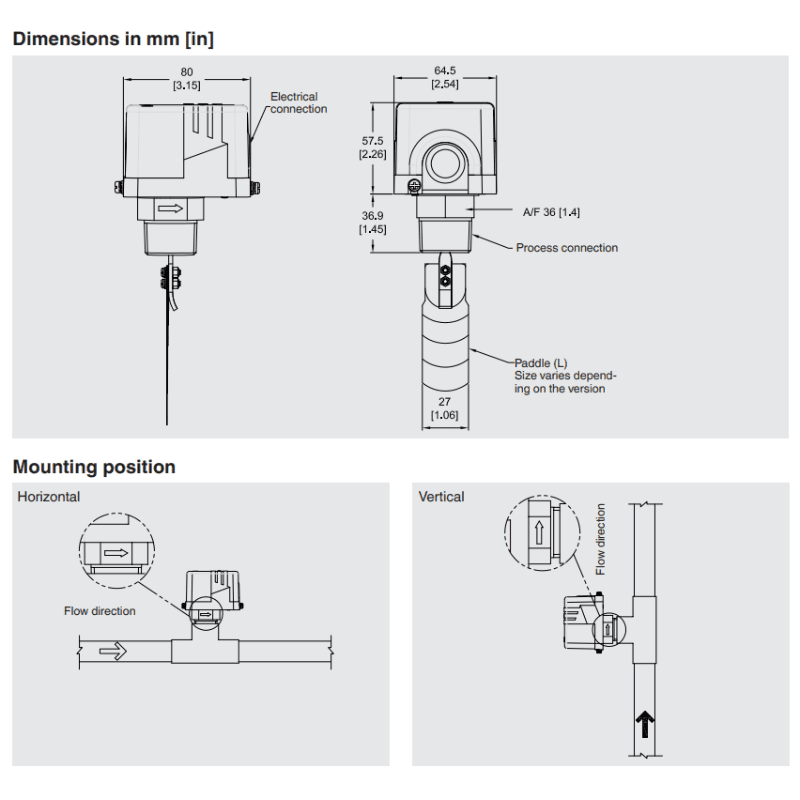 Dimensions in mm [in]

80
[3.15]

Electrical connection

64.5
[2.54]

57.5
[2.26]

36.9
[1.45]

A/F 36 [1.4]

Process connection

Paddle (L)
Size varies depending on the version

27
[1.06]

Mounting position

Horizontal

Flow direction

Vertical

Flow direction